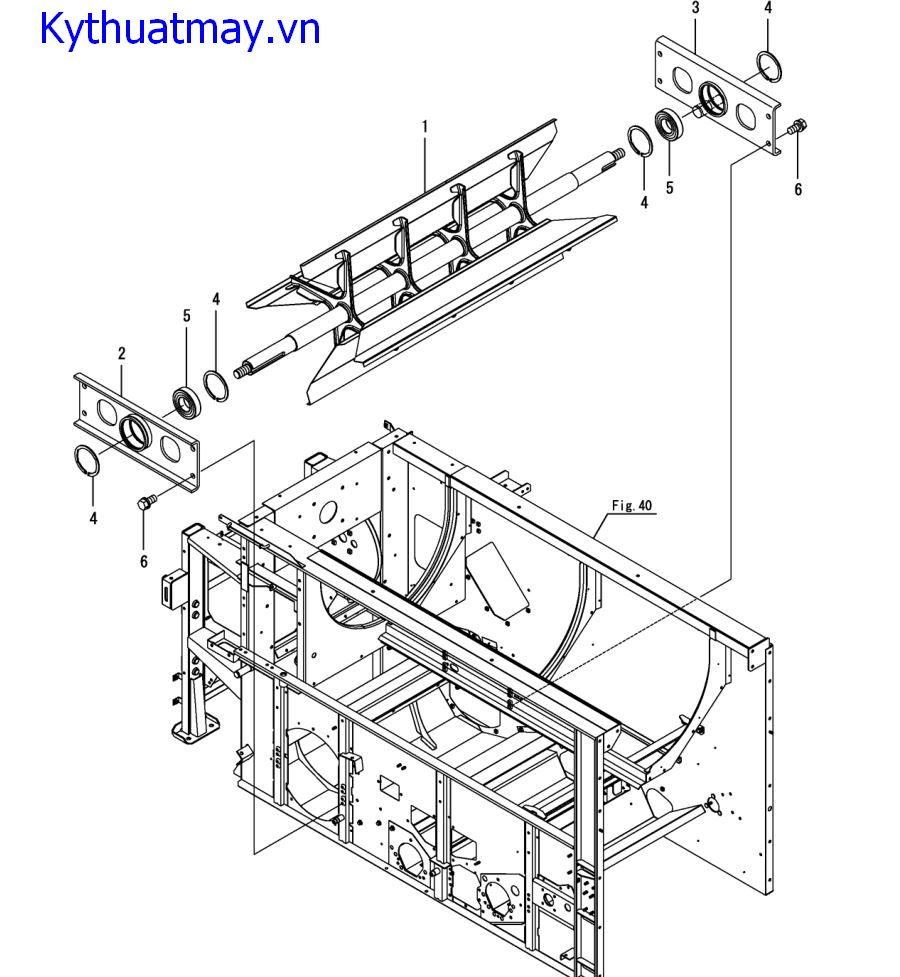 Kythuatmay.vn

3
4
1
4
5
6
5
4
2
4
6
Fig. 40